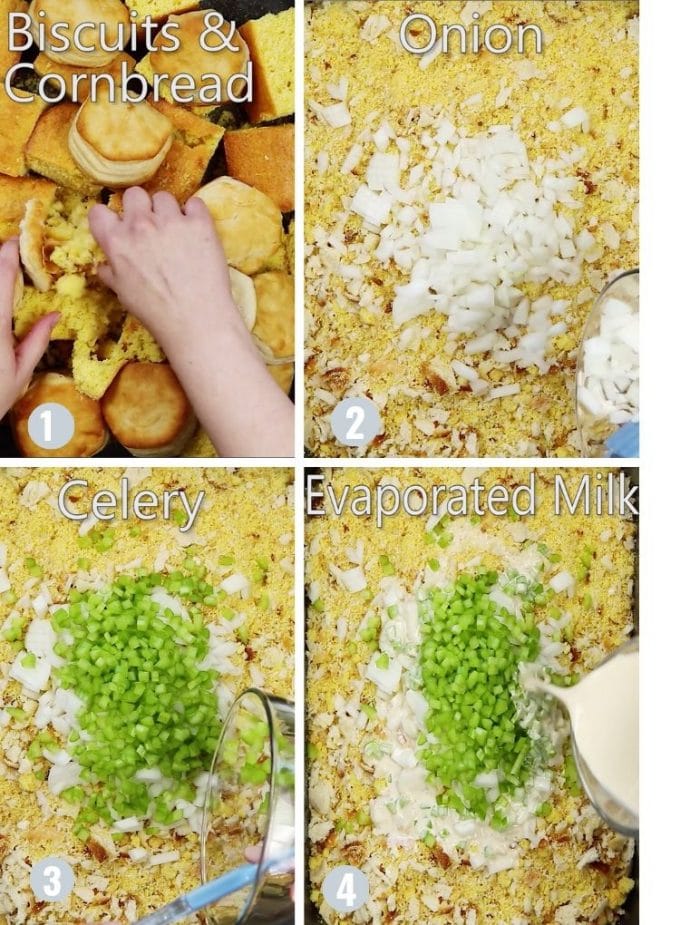 Biscuits & Cornbread

1

Onion

2

Celery

3

Evaporated Milk

4