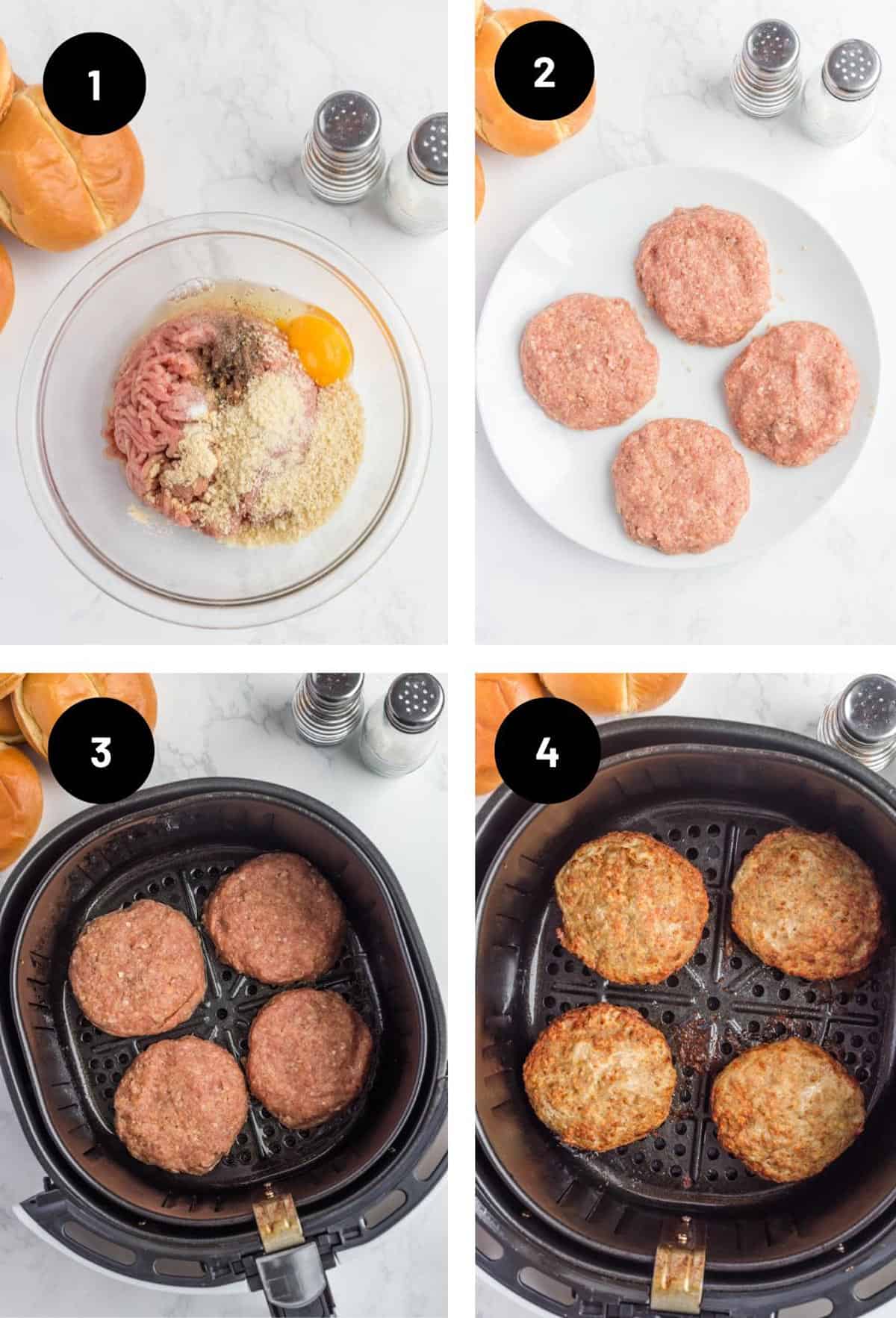 1

2

3

4