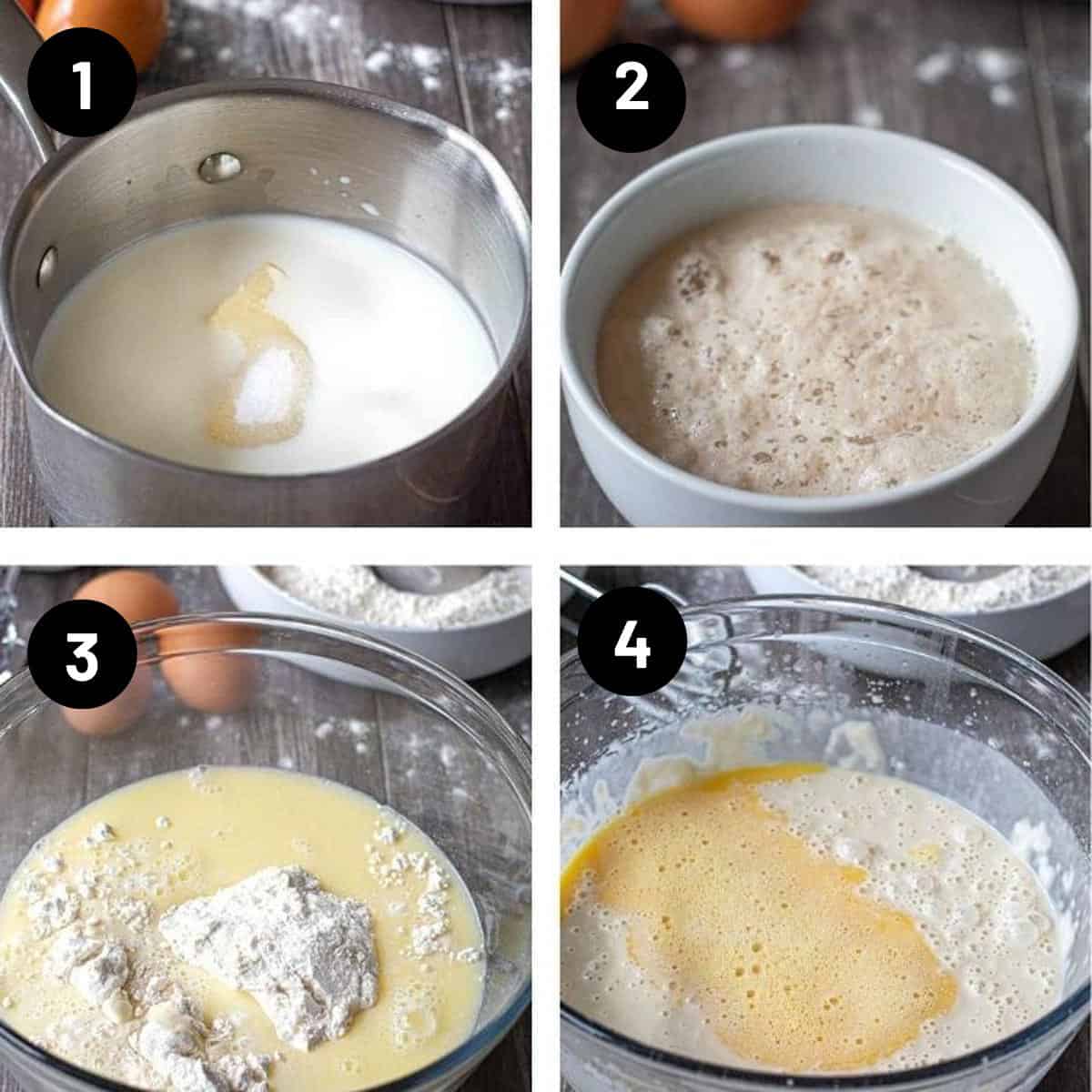 1

2

3

4