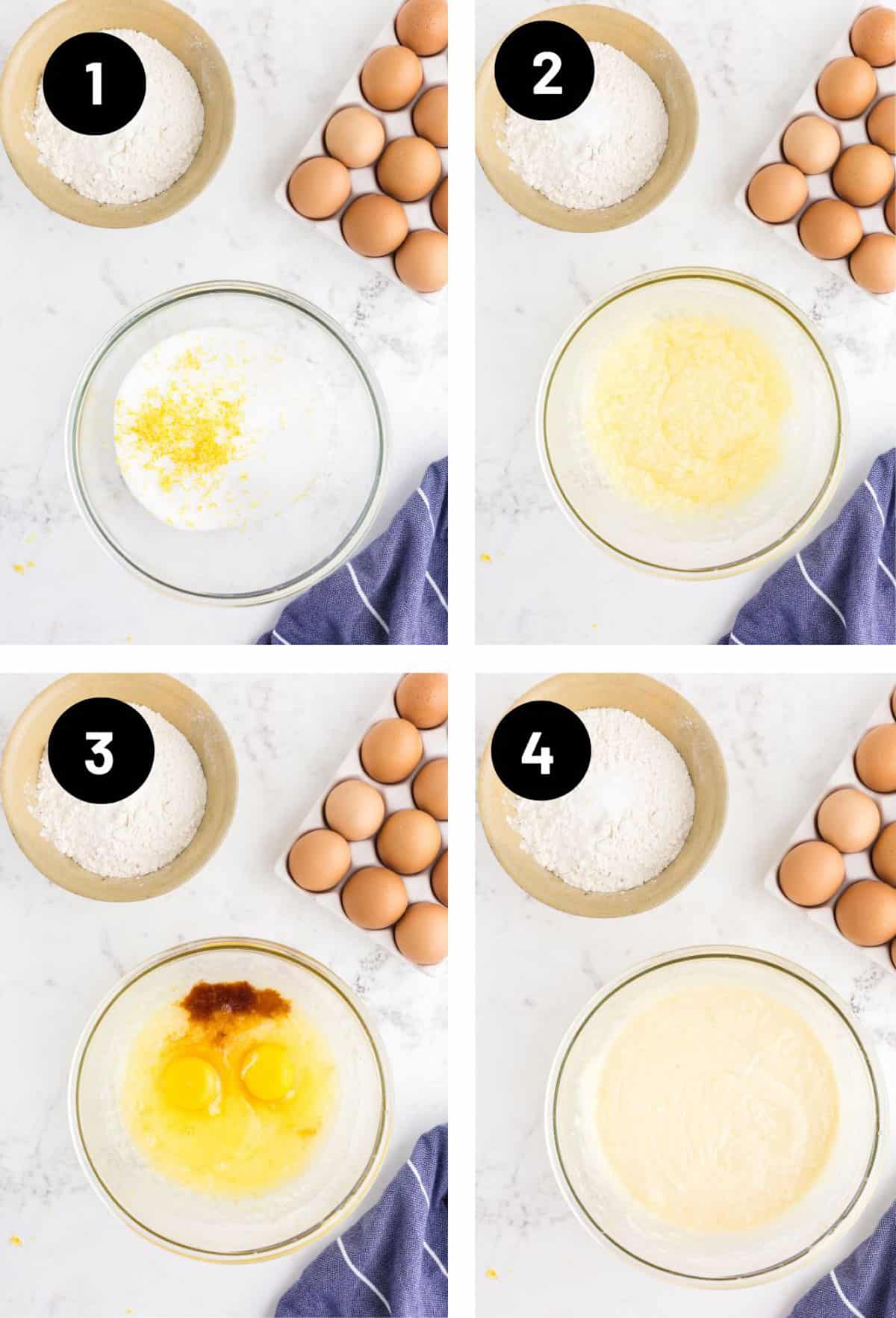 1

2

3

4