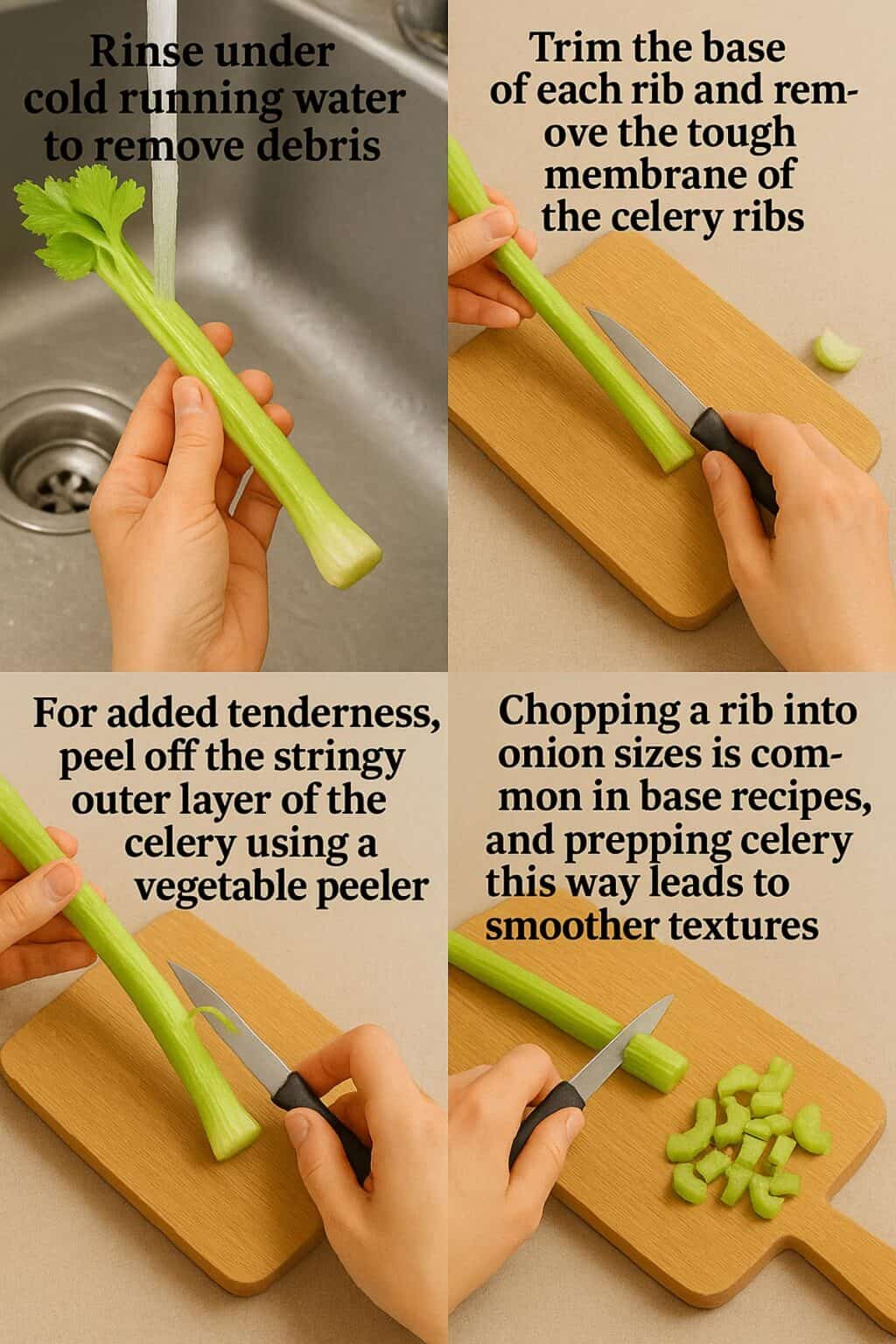 Rinse under cold running water to remove debris

Trim the base of each rib and remove the tough membrane of the celery ribs

For added tenderness, peel off the stringy outer layer of the celery using a vegetable peeler

Chopping a rib into onion sizes is common in base recipes, and prepping celery this way leads to smoother textures